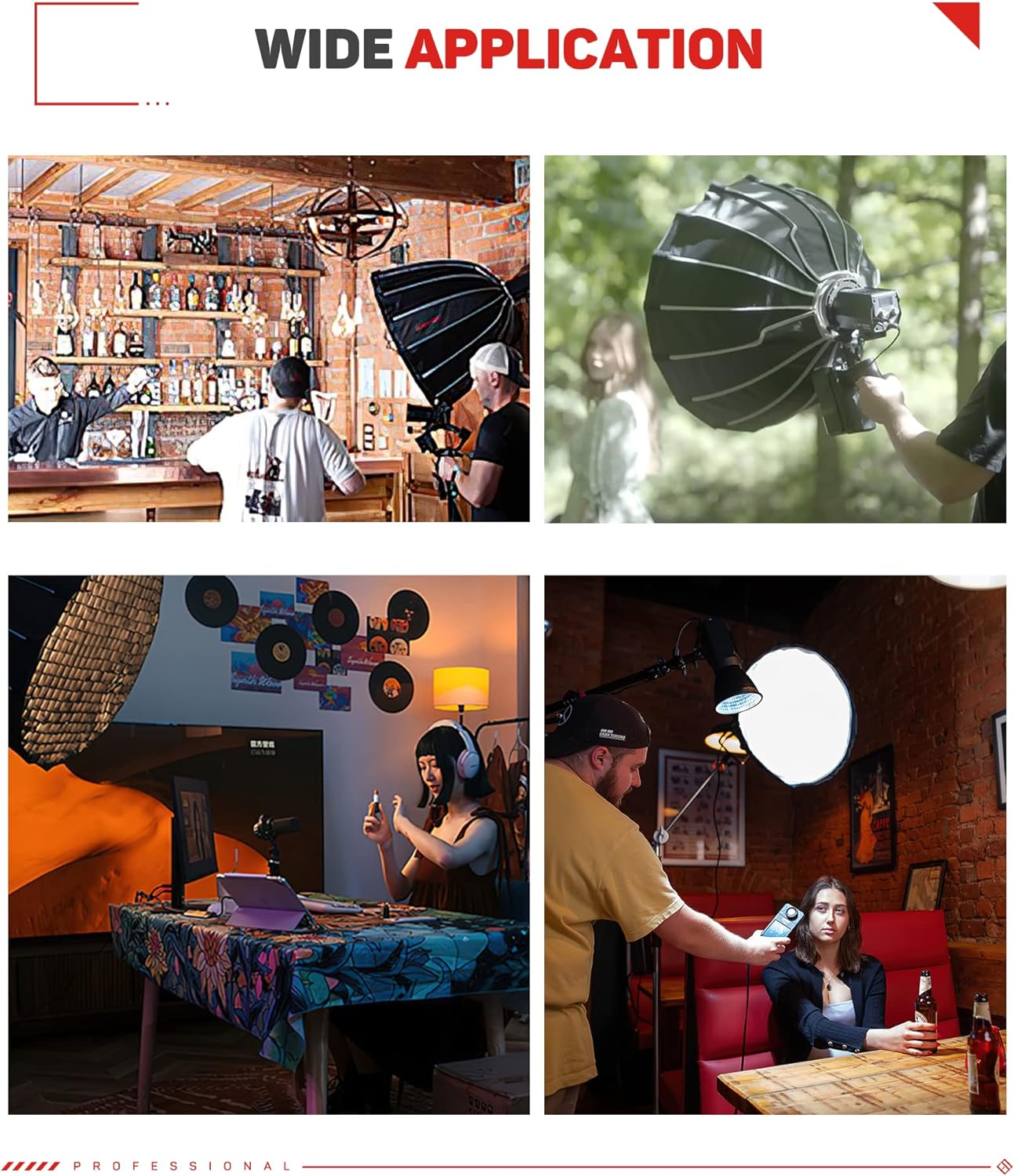 WIDE APPLICATION

PROFESSIONAL